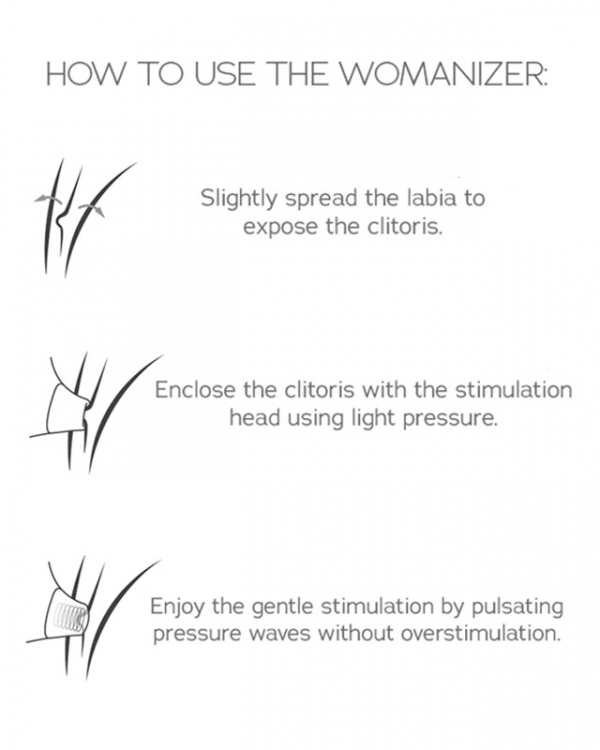 HOW TO USE THE WOMANIZER:

Slightly spread the labia to expose the clitoris.

Enclose the clitoris with the stimulation head using light pressure.

Enjoy the gentle stimulation by pulsating pressure waves without overstimulation.