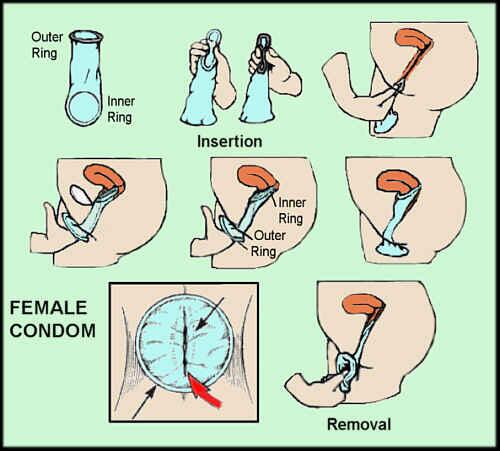 Outer Ring

Inner Ring

Insertion

Inner Ring

Outer Ring

FEMALE CONDOM

Removal